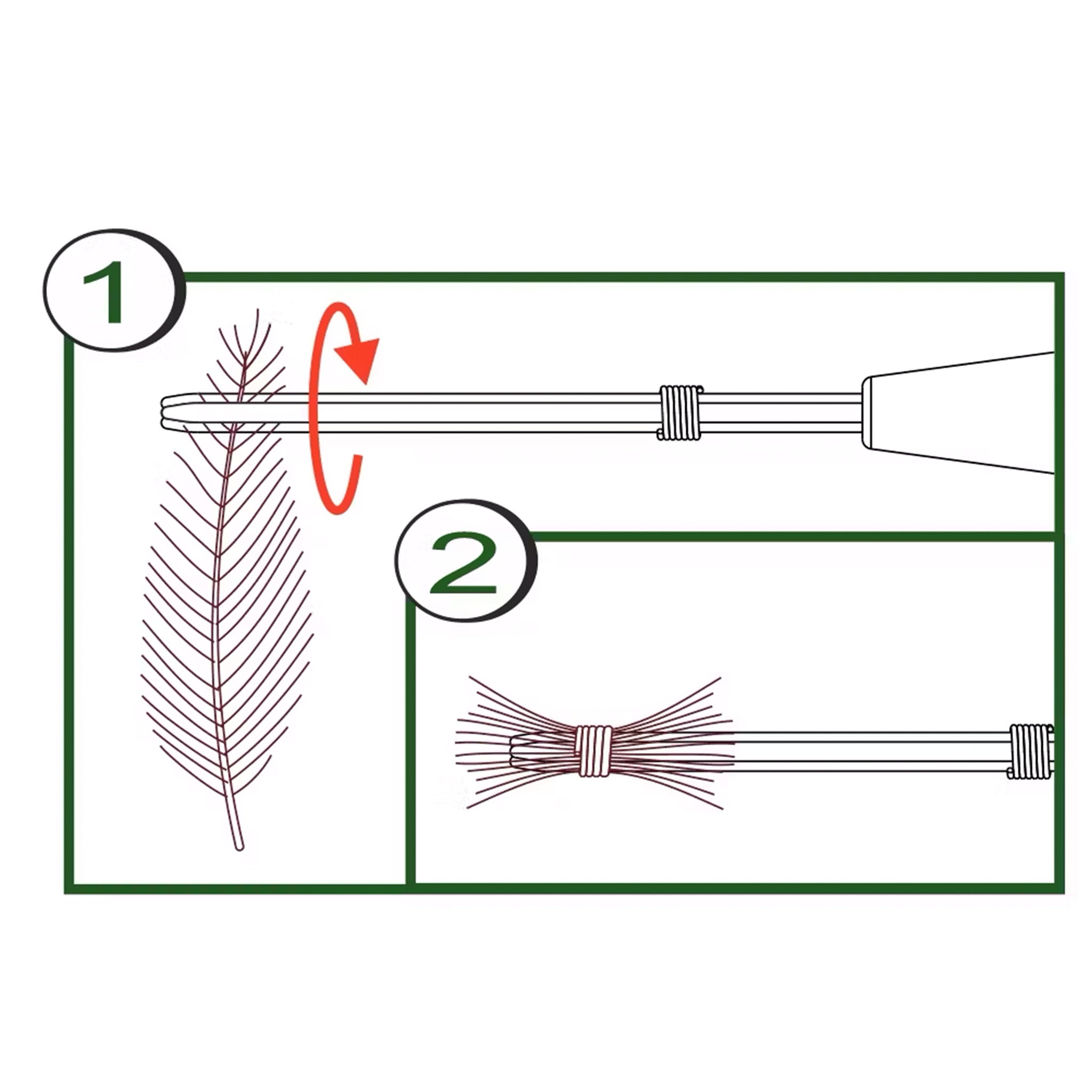 1

2