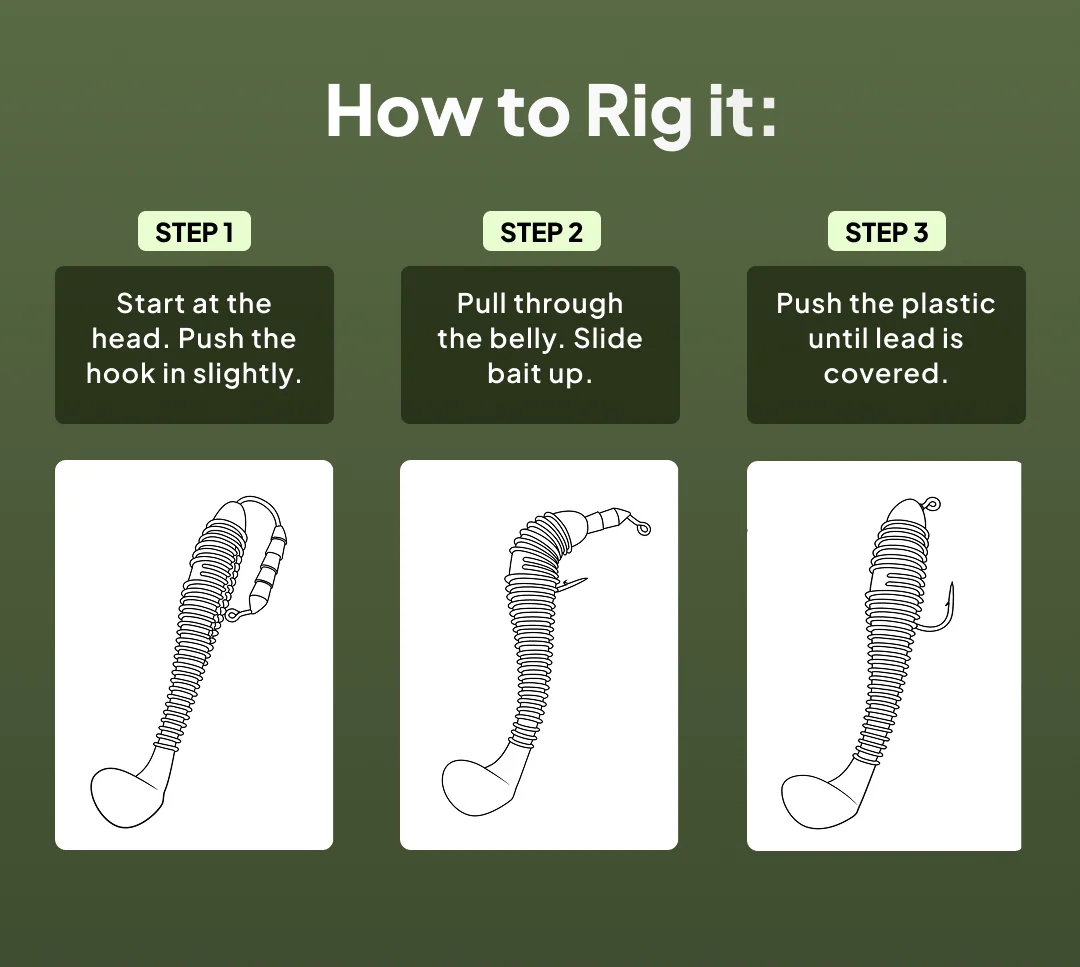 How to Rig it:

STEP 1

Start at the head. Push the hook in slightly.

STEP 2

Pull through the belly. Slide bait up.

STEP 3

Push the plastic until lead is covered.